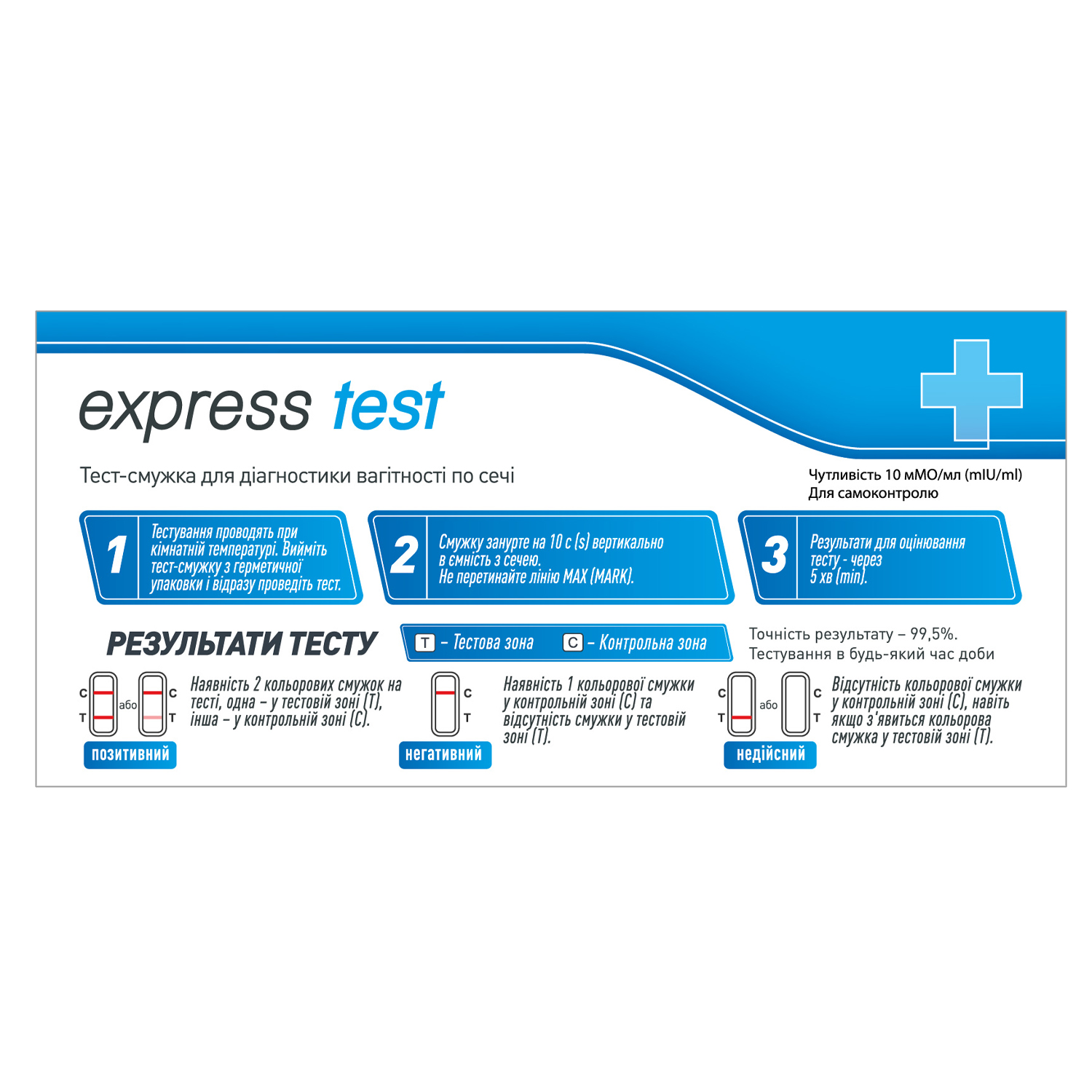 express test

Тест-смужка для діагностики вагітності по сечі

Чутливість 10 мМО/мл (mIU/ml)
Для самоконтролю

1 Тестування проводять при кімнатній температурі. Вийміть тест-смужку з герметичної упаковки і відразу проведіть тест.

2 Смужку занурте на 10 с (s) вертикально в ємність з сечею. Не перетинайте лінію MAX (MARK).

3 Результати для оцінювання тесту - через 5 хв (min).

РЕЗУЛЬТАТИ ТЕСТУ

T – Тестова зона C – Контрольна зона

Точність результату – 99,5%.
Тестування в будь-який час доби

C T або C T

Наявність 2 кольорових смужок на тесті, одна – у тестовій зоні (T), інша – у контрольній зоні (C).

позитивний

C T

Наявність 1 кольорової смужки у контрольній зоні (C) та відсутність смужки у тестовій зоні (T).

негативний

C T або C T

Відсутність кольорової смужки у контрольній зоні (C), навіть якщо з'явиться кольорова смужка у тестовій зоні (T).

недійсний