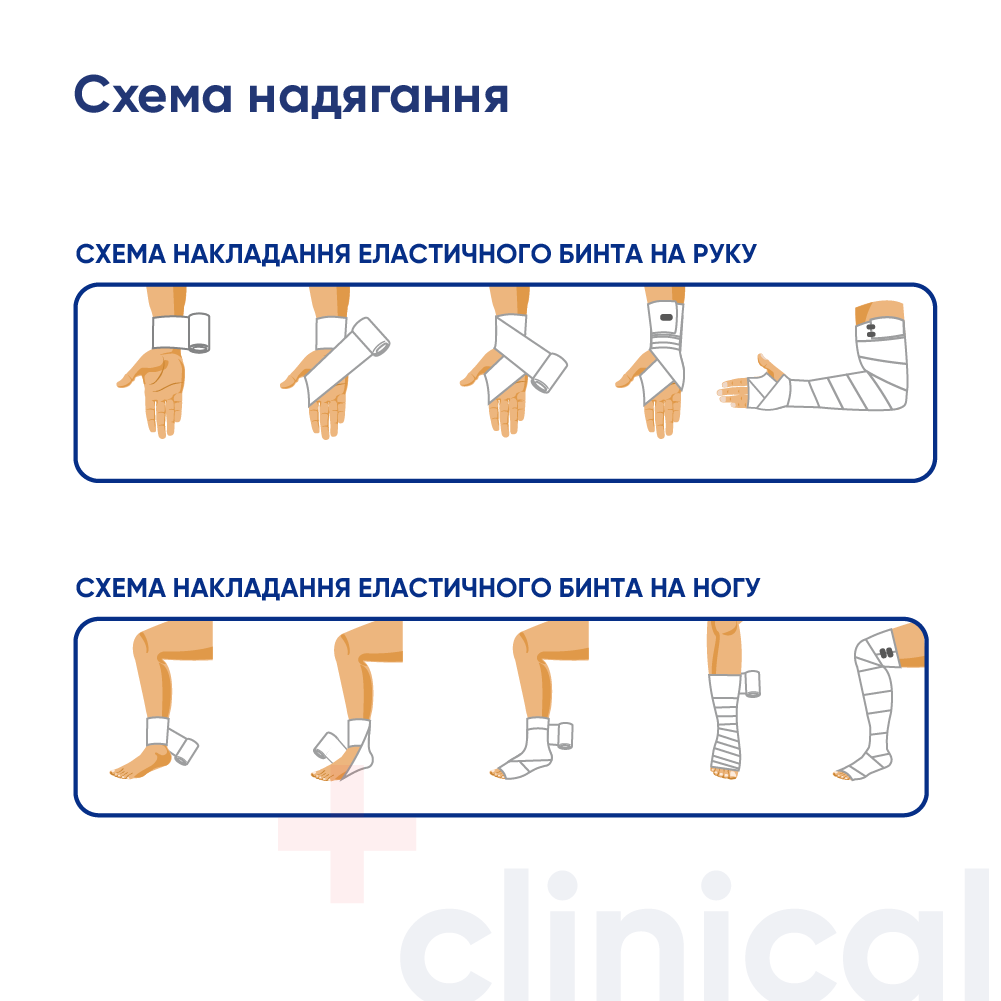 Схема надягання

СХЕМА НАКЛАДАННЯ ЕЛАСТИЧНОГО БИНТА НА РУКУ

СХЕМА НАКЛАДАННЯ ЕЛАСТИЧНОГО БИНТА НА НОГУ

clinical