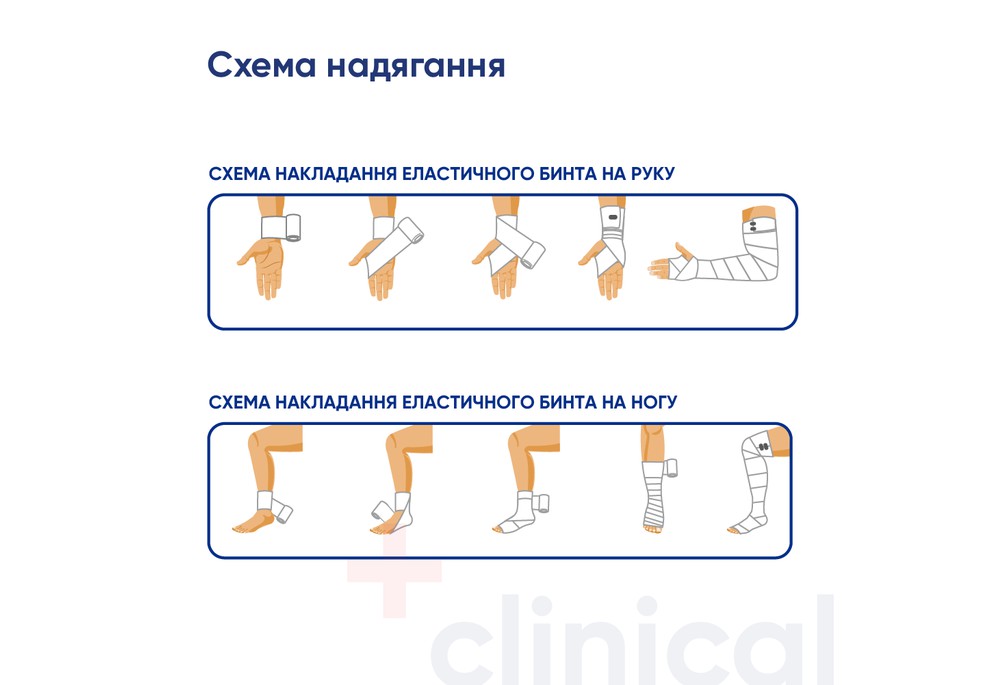 Схема надягання

СХЕМА НАКЛАДАННЯ ЕЛАСТИЧНОГО БИНТА НА РУКУ

СХЕМА НАКЛАДАННЯ ЕЛАСТИЧНОГО БИНТА НА НОГУ

clinical